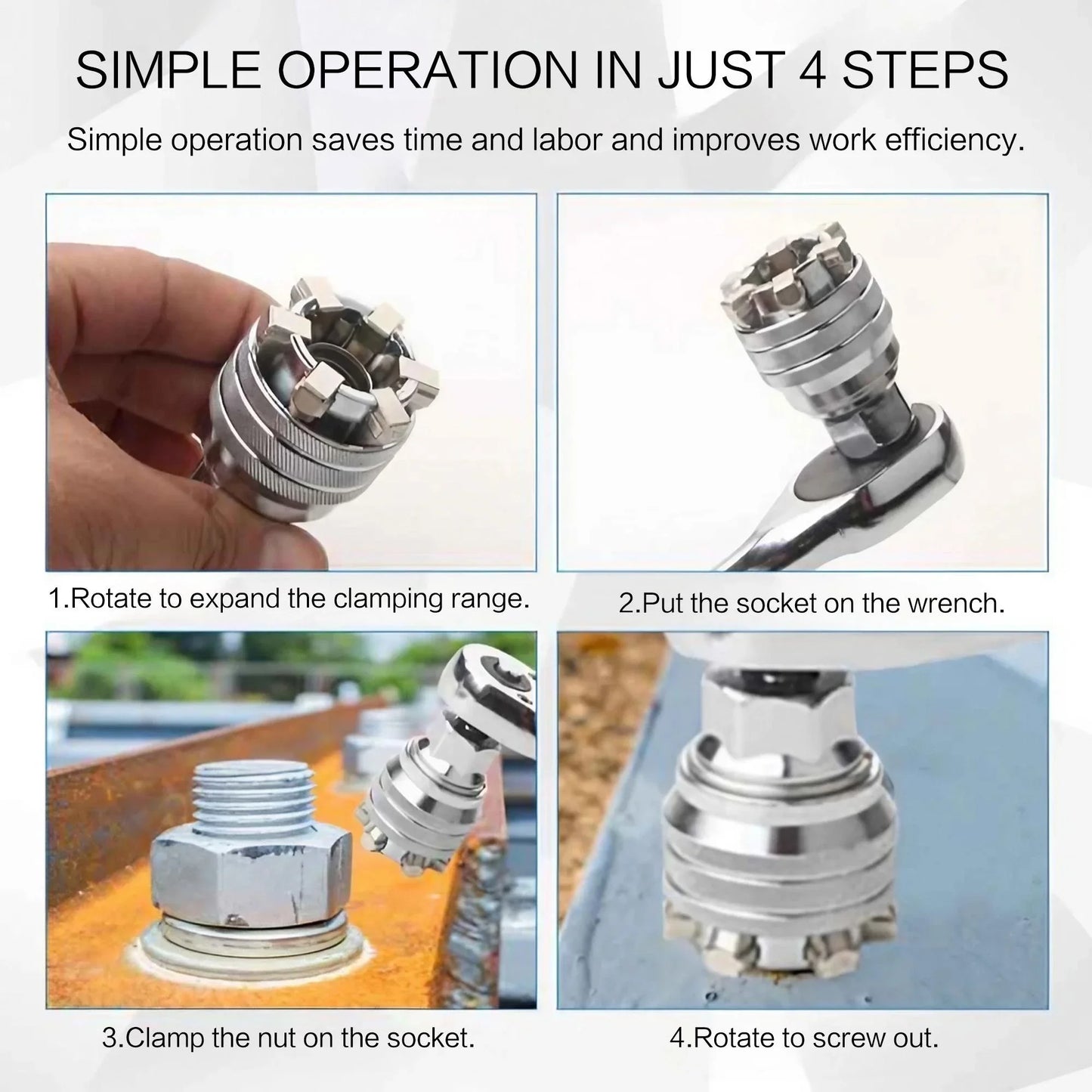 SIMPLE OPERATION IN JUST 4 STEPS

Simple operation saves time and labor and improves work efficiency.

1.Rotate to expand the clamping range.

2.Put the socket on the wrench.

3.Clamp the nut on the socket.

4.Rotate to screw out.